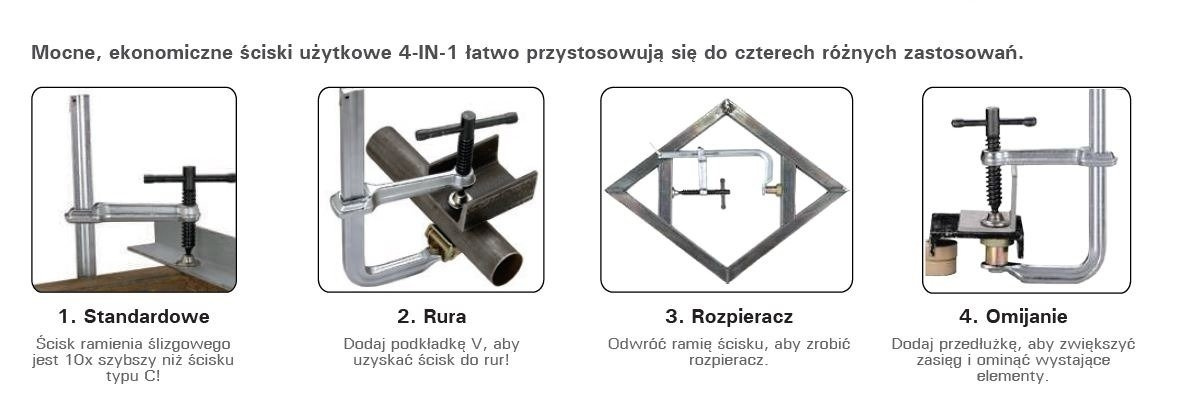 Mocne, ekonomiczne ściski użytkowe 4-IN-1 łatwo przystosowują się do czterech różnych zastosowań.

1. Standardowe

Ścisk ramienia ślizgowego jest 10x szybszy niż ścisku typu C!

2. Rura

Dodaj podkładkę V, aby uzyskać ścisk do rur!

3. Rozpieracz

Odwróć ramię ścisku, aby zrobić rozpieracz.

4. Omijanie

Dodaj przedłużkę, aby zwiększyć zasięg i ominąć wystające elementy.