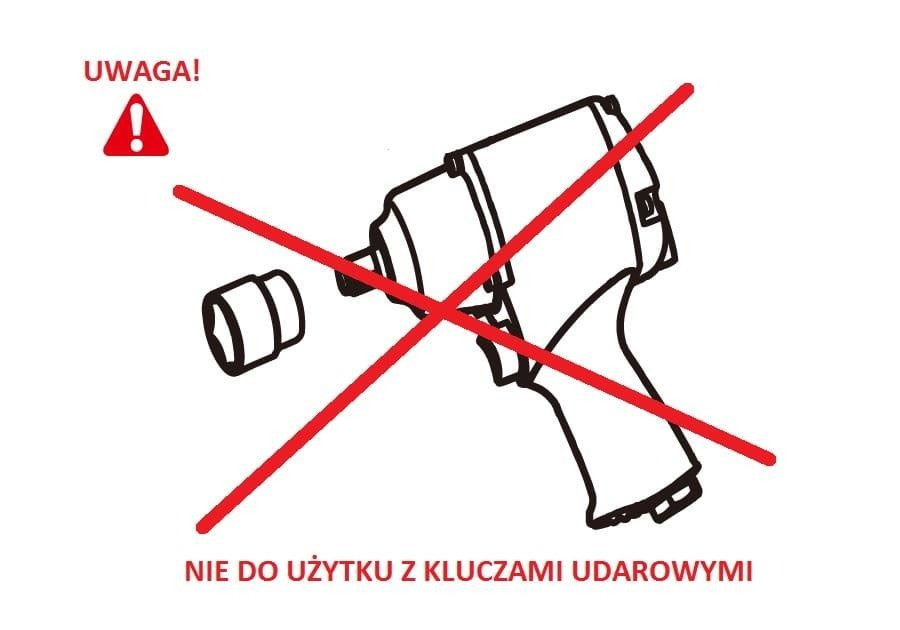 UWAGA!

NIE DO UŻYTKU Z KLUCZAMI UDAROWYMI