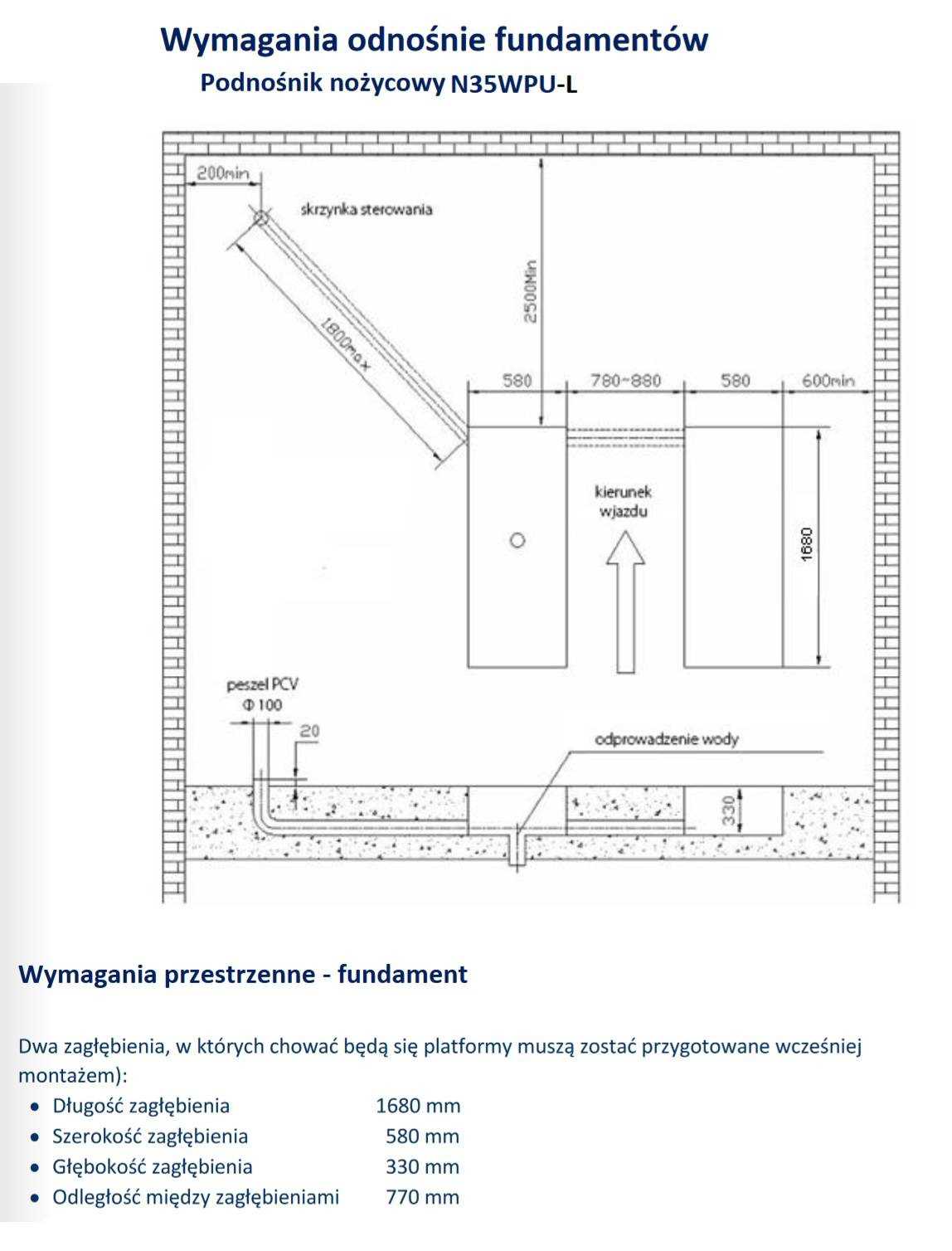 Wymagania odnośnie fundamentów
Podnośnik nożycowy N35WPU-L

200min
skrzynka sterowania
1800max
2500Min
580
780~880
580
600min
kierunek wjazdu
1680
peszel PCV
Φ 100
20
odprowadzenie wody
330

Wymagania przestrzenne - fundament

Dwa zagłębienia, w których chować będą się platformy muszą zostać przygotowane wcześniej montażem):

- Długość zagłębienia 1680 mm
- Szerokość zagłębienia 580 mm
- Głębokość zagłębienia 330 mm
- Odległość między zagłębieniami 770 mm